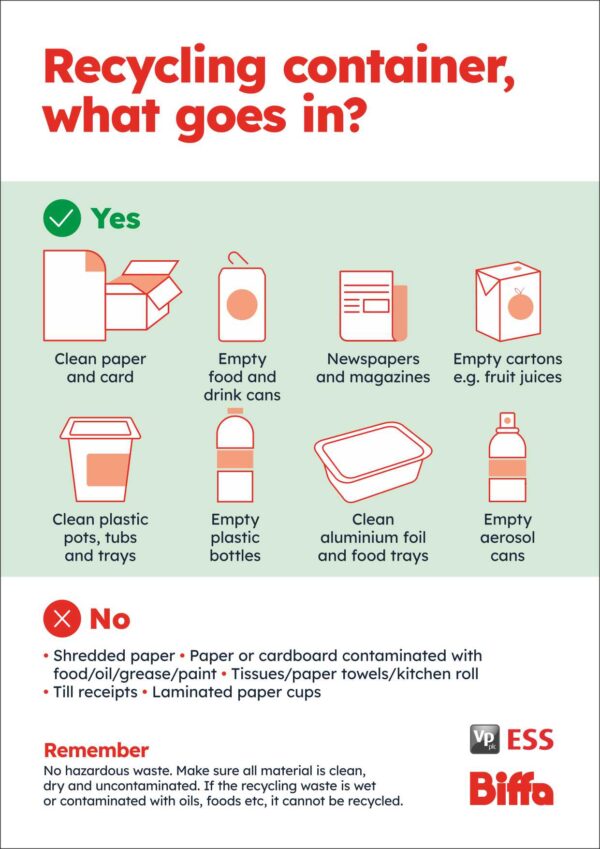 Recycling container, what goes in?

Yes

Clean paper and card

Empty food and drink cans

Newspapers and magazines

Empty cartons e.g. fruit juices

Clean plastic pots, tubs and trays

Empty plastic bottles

Clean aluminium foil and food trays

Empty aerosol cans

No

• Shredded paper • Paper or cardboard contaminated with food/oil/grease/paint • Tissues/paper towels/kitchen roll • Till receipts • Laminated paper cups

Remember
No hazardous waste. Make sure all material is clean, dry and uncontaminated. If the recycling waste is wet or contaminated with oils, foods etc, it cannot be recycled.

Vp plc ESS

Biffa